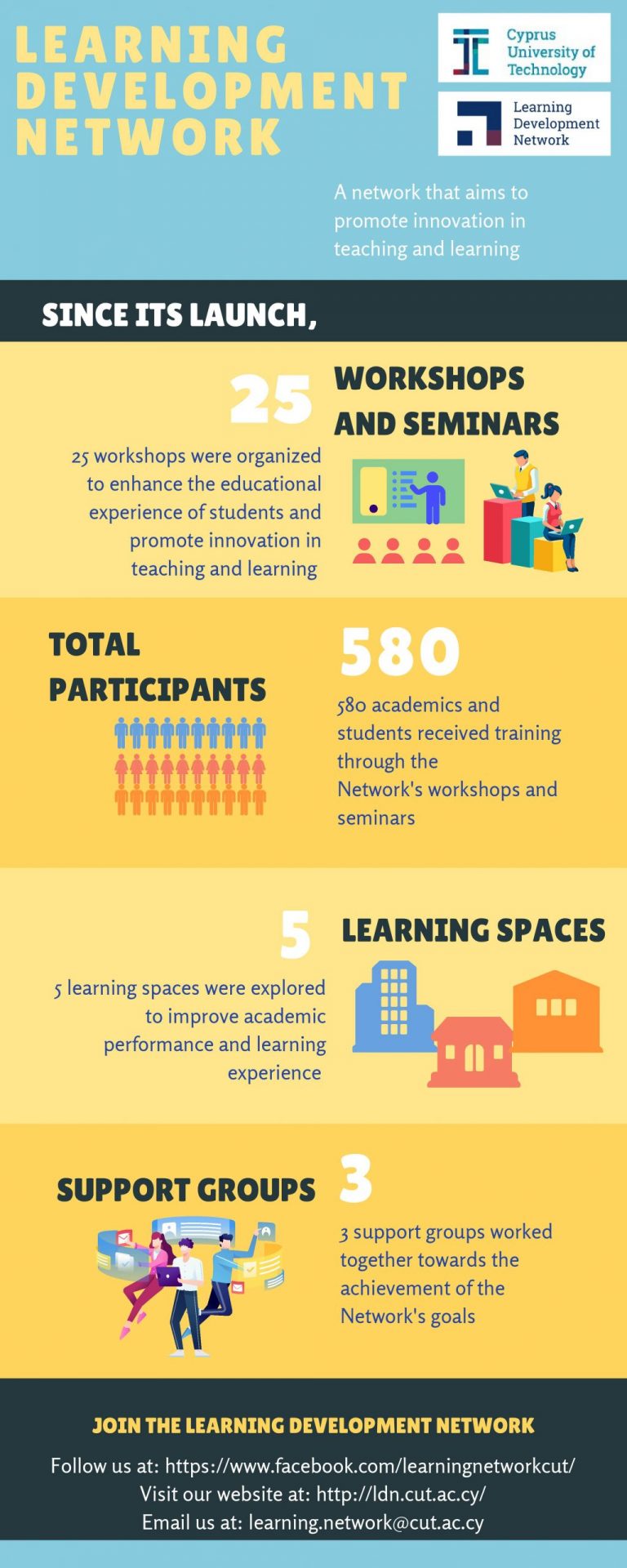 LEARNING DEVELOPMENT NETWORK

Cyprus University of Technology

Learning Development Network

A network that aims to promote innovation in teaching and learning

SINCE ITS LAUNCH,

25

WORKSHOPS AND SEMINARS

25 workshops were organized to enhance the educational experience of students and promote innovation in teaching and learning

TOTAL PARTICIPANTS

580

580 academics and students received training through the Network's workshops and seminars

5

LEARNING SPACES

5 learning spaces were explored to improve academic performance and learning experience

SUPPORT GROUPS

3

3 support groups worked together towards the achievement of the Network's goals

JOIN THE LEARNING DEVELOPMENT NETWORK

Follow us at: https://www.facebook.com/learningnetworkcut/
Visit our website at: http://ldn.cut.ac.cy/
Email us at: learning.network@cut.ac.cy